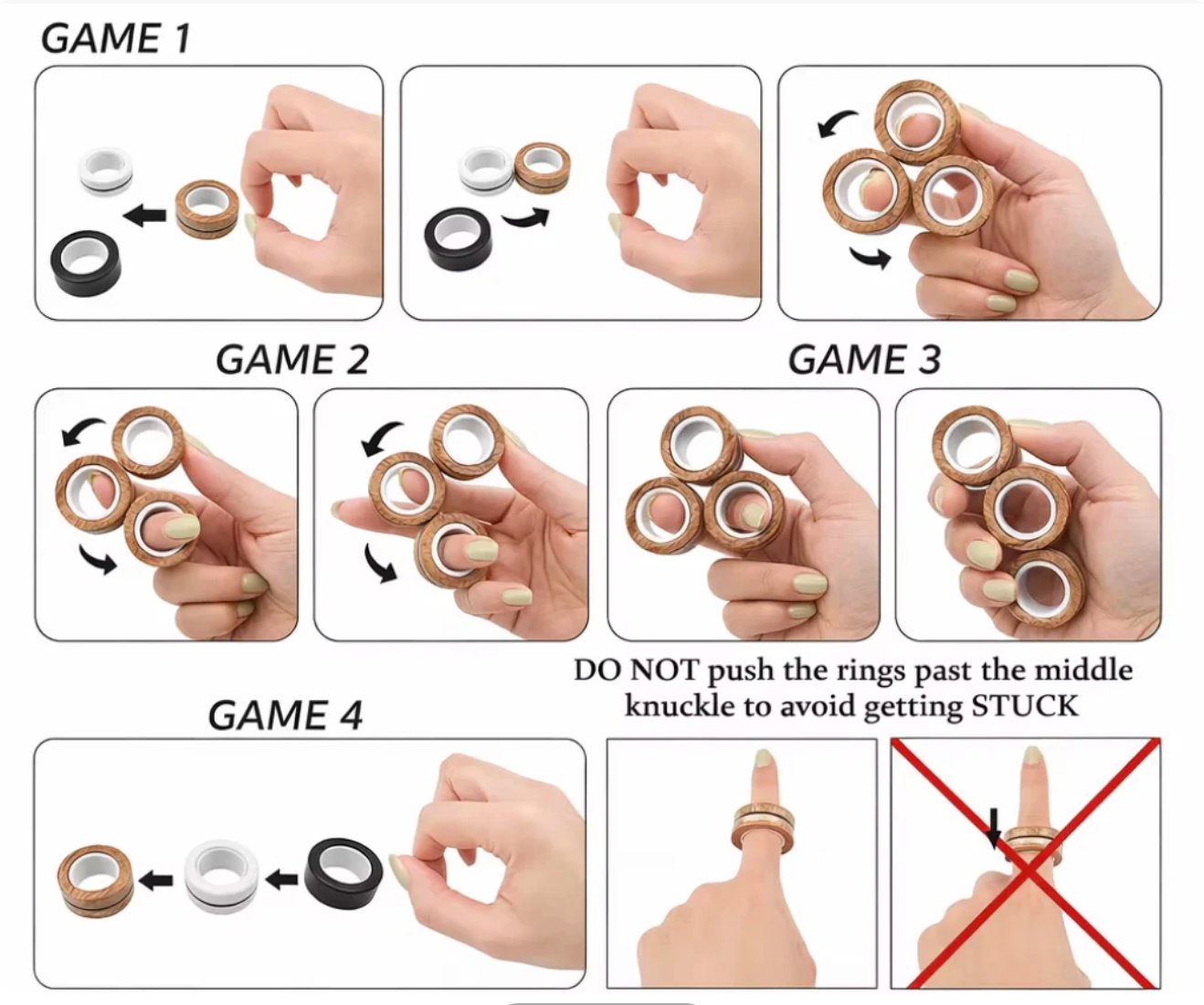 GAME 1

GAME 2

GAME 3

DO NOT push the rings past the middle knuckle to avoid getting STUCK

GAME 4